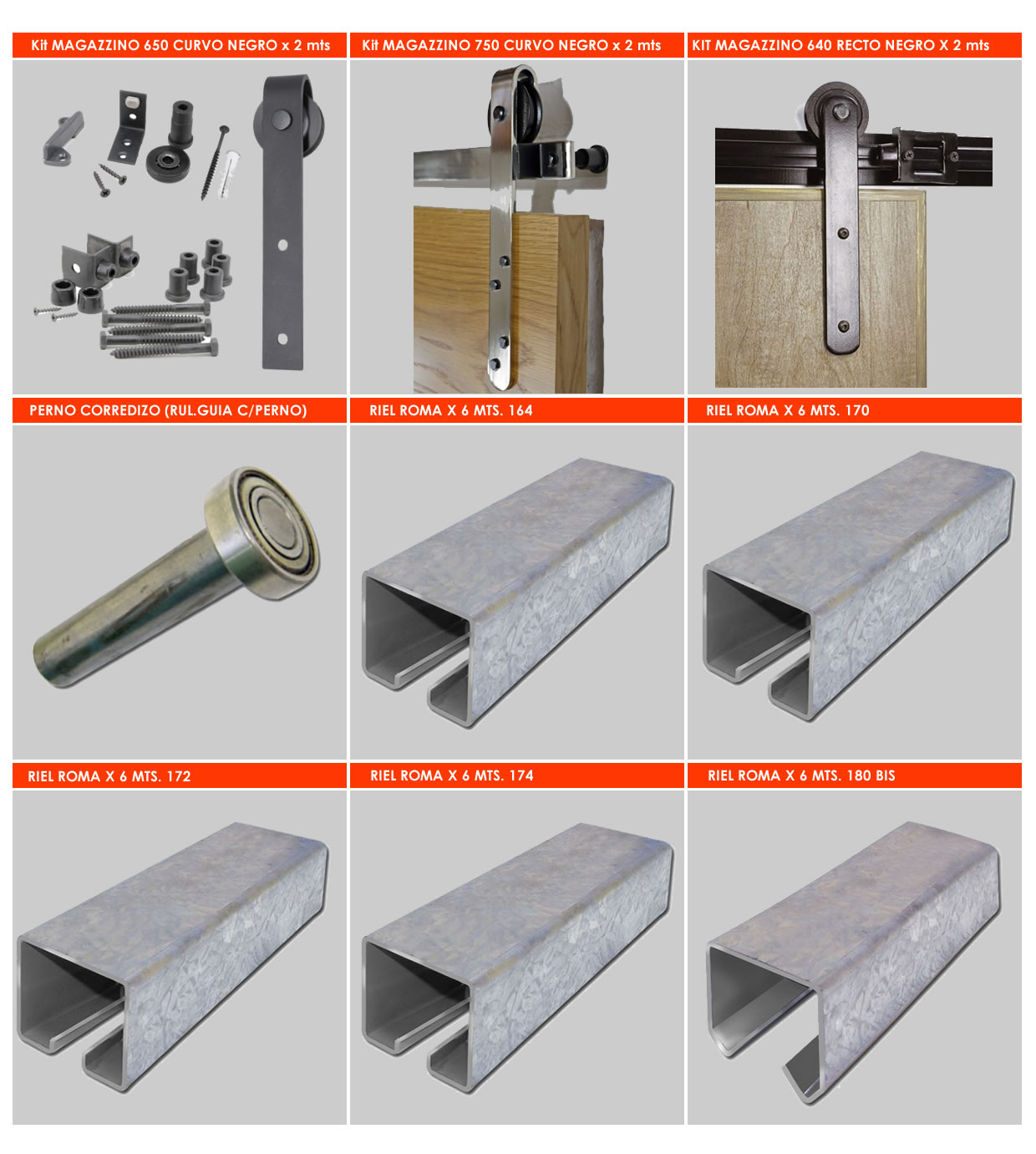 Kit MAGAZZINO 650 CURVO NEGRO x 2 mts

Kit MAGAZZINO 750 CURVO NEGRO x 2 mts

KIT MAGAZZINO 640 RECTO NEGRO X 2 mts

PERNO CORREDIZO (RUL.GUIA C/PERNO)

RIEL ROMA X 6 MTS. 164

RIEL ROMA X 6 MTS. 170

RIEL ROMA X 6 MTS. 172

RIEL ROMA X 6 MTS. 174

RIEL ROMA X 6 MTS. 180 BIS